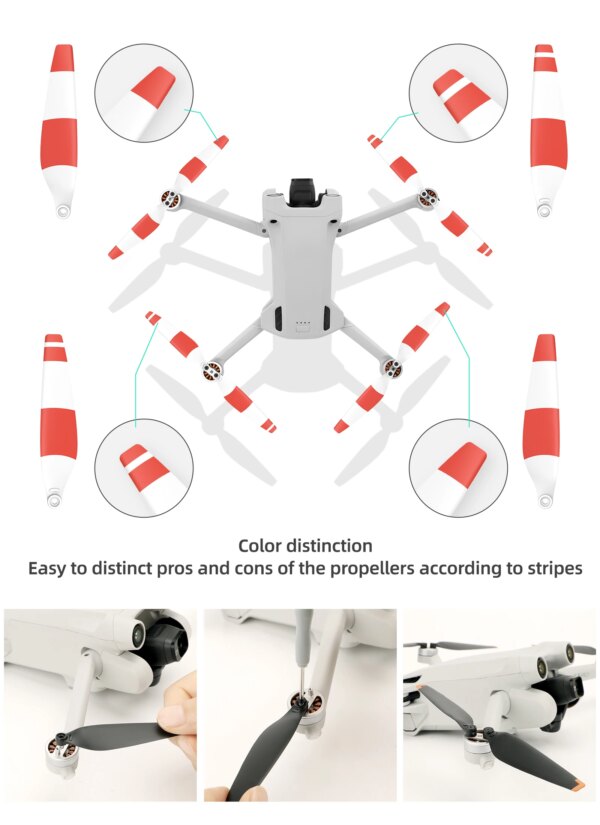 Color distinction
Easy to distinct pros and cons of the propellers according to stripes