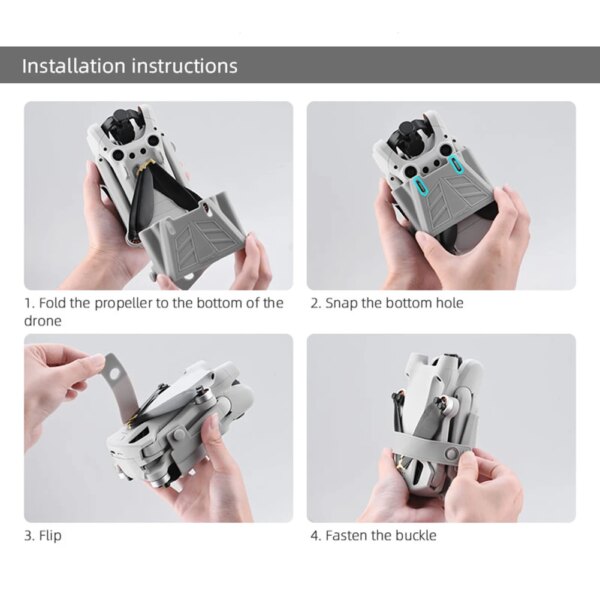 Installation instructions

1. Fold the propeller to the bottom of the drone

2. Snap the bottom hole

3. Flip

4. Fasten the buckle